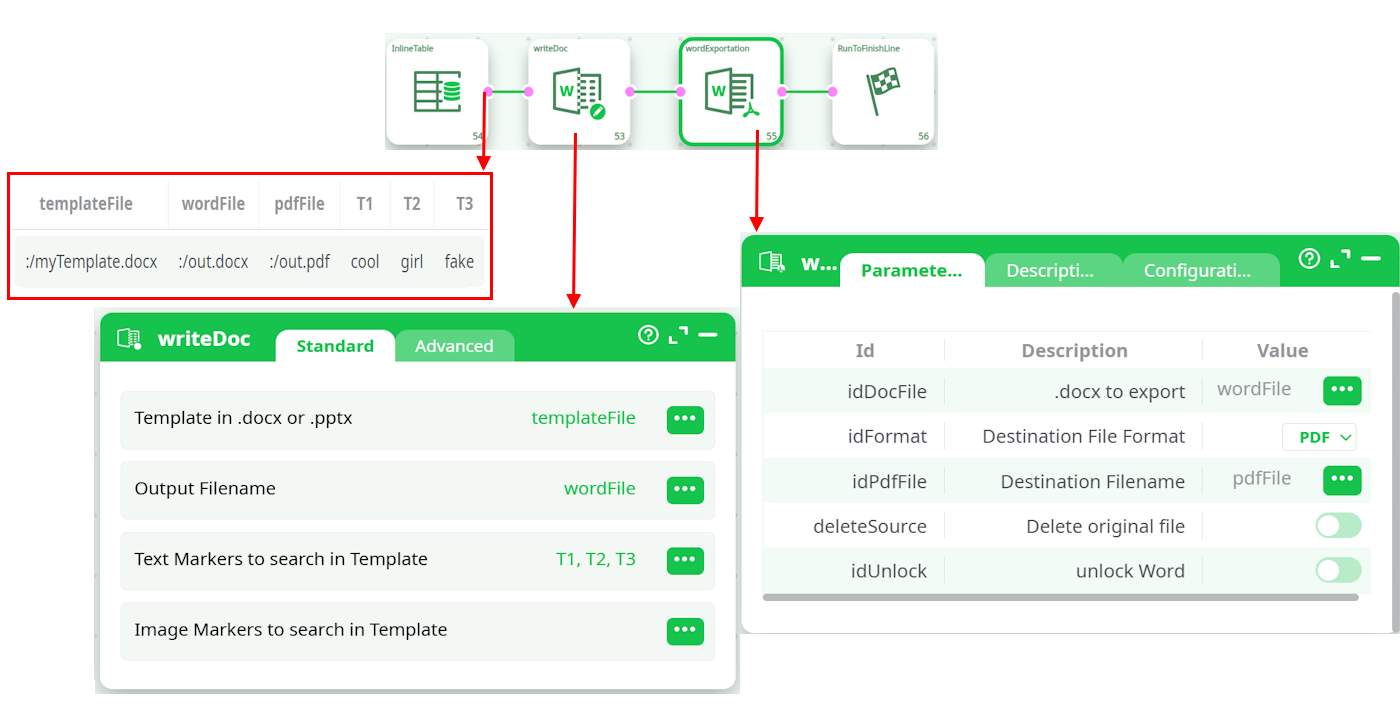 InlineTable
54
writeDoc
53
wordExportation
55
RunToFinishLine
56

| templateFile | wordFile | pdfFile | T1 | T2 | T3 |
|---|---|---|---|---|---|
| :/myTemplate.docx | :/out.docx | :/out.pdf | cool | girl | fake |

writeDoc
Standard
Advanced

Template in .docx or .pptx templateFile
Output Filename wordFile
Text Markers to search in Template T1, T2, T3
Image Markers to search in Template

w...
Paramete...
Descripti...
Configurati...

| Id | Description | Value |
|---|---|---|
| idDocFile | .docx to export | wordFile |
| idFormat | Destination File Format | PDF |
| idPdfFile | Destination Filename | pdfFile |
| deleteSource | Delete original file | |
| idUnlock | unlock Word | |