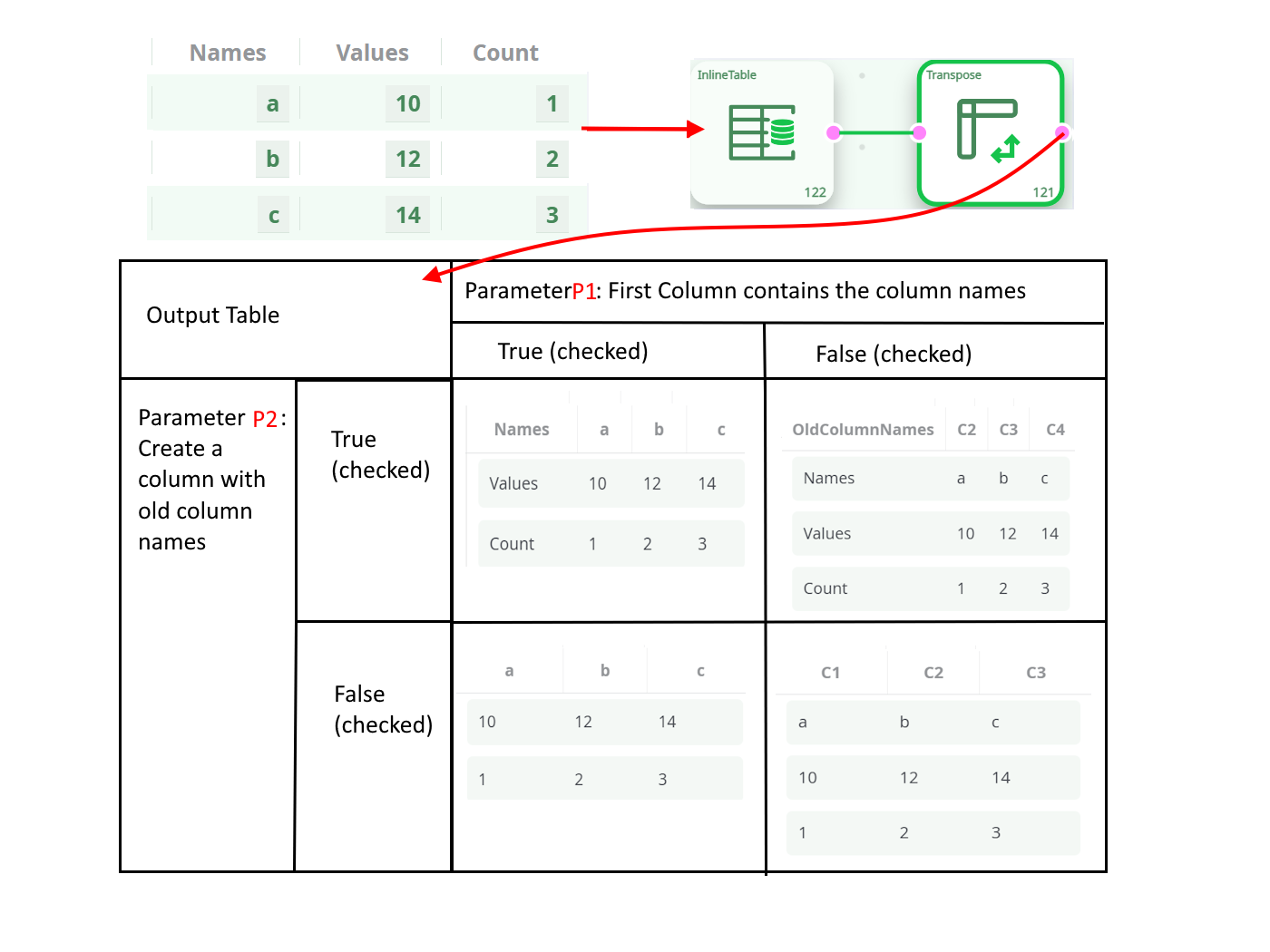 | Names | Values | Count |
|---|---|---|
| a | 10 | 1 |
| b | 12 | 2 |
| c | 14 | 3 |

InlineTable
122

Transpose
121

Output Table

ParameterP1: First Column contains the column names

True (checked)

False (checked)

Parameter P2: Create a column with old column names

True (checked)

| Names | a | b | c |
|---|---|---|---|
| Values | 10 | 12 | 14 |
| Count | 1 | 2 | 3 |

| OldColumnNames | C2 | C3 | C4 |
|---|---|---|---|
| Names | a | b | c |
| Values | 10 | 12 | 14 |
| Count | 1 | 2 | 3 |

False (checked)

| a | b | c |
|---|---|---|
| 10 | 12 | 14 |
| 1 | 2 | 3 |

| C1 | C2 | C3 |
|---|---|---|
| a | b | c |
| 10 | 12 | 14 |
| 1 | 2 | 3 |