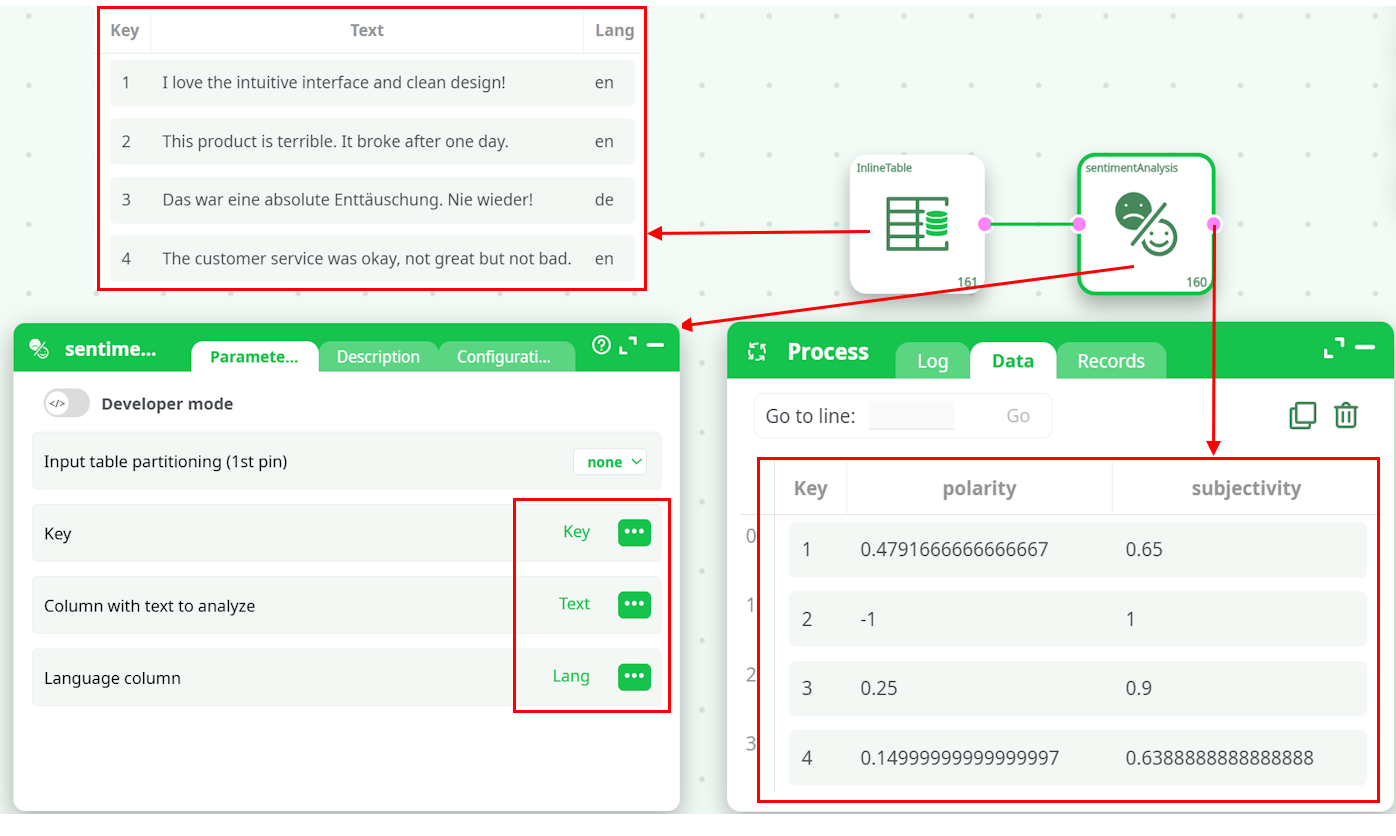 | Key | Text | Lang |
|---|---|---|
| 1 | I love the intuitive interface and clean design! | en |
| 2 | This product is terrible. It broke after one day. | en |
| 3 | Das war eine absolute Enttäuschung. Nie wieder! | de |
| 4 | The customer service was okay, not great but not bad. | en |

InlineTable
161

sentimentAnalysis
160

sentime... Paramete... Description Configurati...

Developer mode

Input table partitioning (1st pin) none

Key Key

Column with text to analyze Text

Language column Lang

Process Log Data Records

Go to line: Go

| | Key | polarity | subjectivity |
|---|---|---|---|
| 0 | 1 | 0.4791666666666667 | 0.65 |
| 1 | 2 | -1 | 1 |
| 2 | 3 | 0.25 | 0.9 |
| 3 | 4 | 0.14999999999999997 | 0.6388888888888888 |